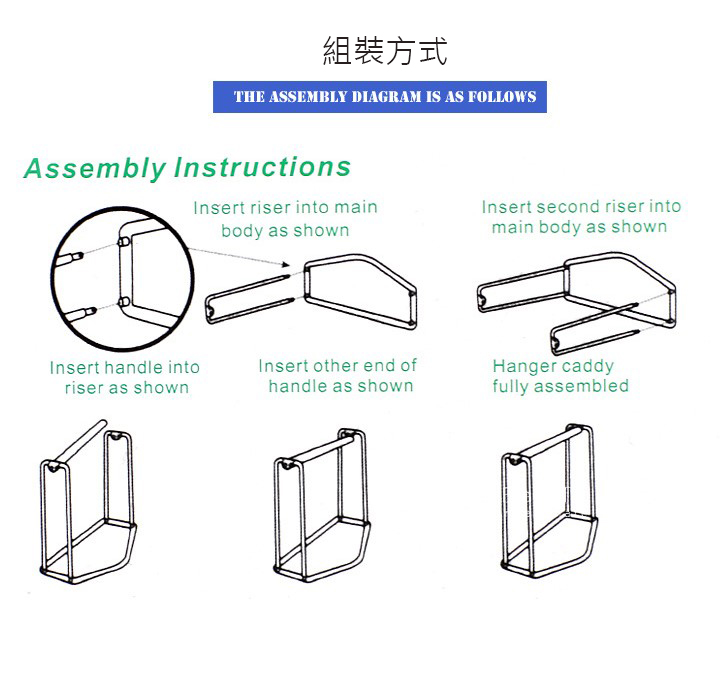 組裝方式

THE ASSEMBLY DIAGRAM IS AS FOLLOWS

Assembly Instructions

Insert riser into main body as shown

Insert second riser into main body as shown

Insert handle into riser as shown

Insert other end of handle as shown

Hanger caddy fully assembled