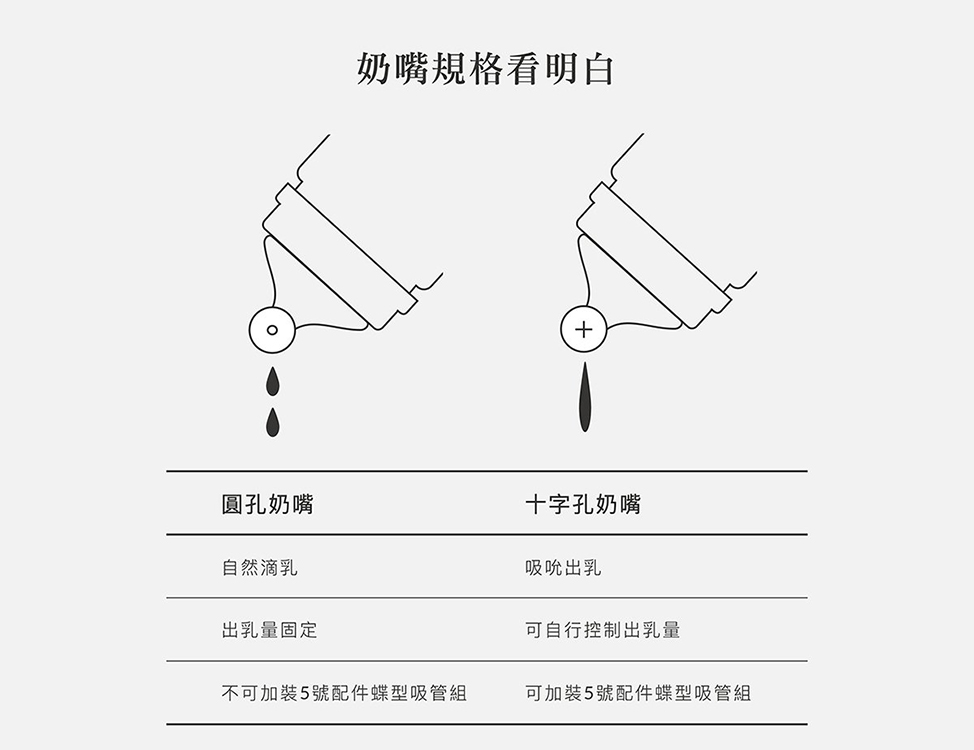 奶嘴規格看明白

| 圓孔奶嘴 | 十字孔奶嘴 |
|---|---|
| 自然滴乳 | 吸吮出乳 |
| 出乳量固定 | 可自行控制出乳量 |
| 不可加裝5號配件蝶型吸管組 | 可加裝5號配件蝶型吸管組 |