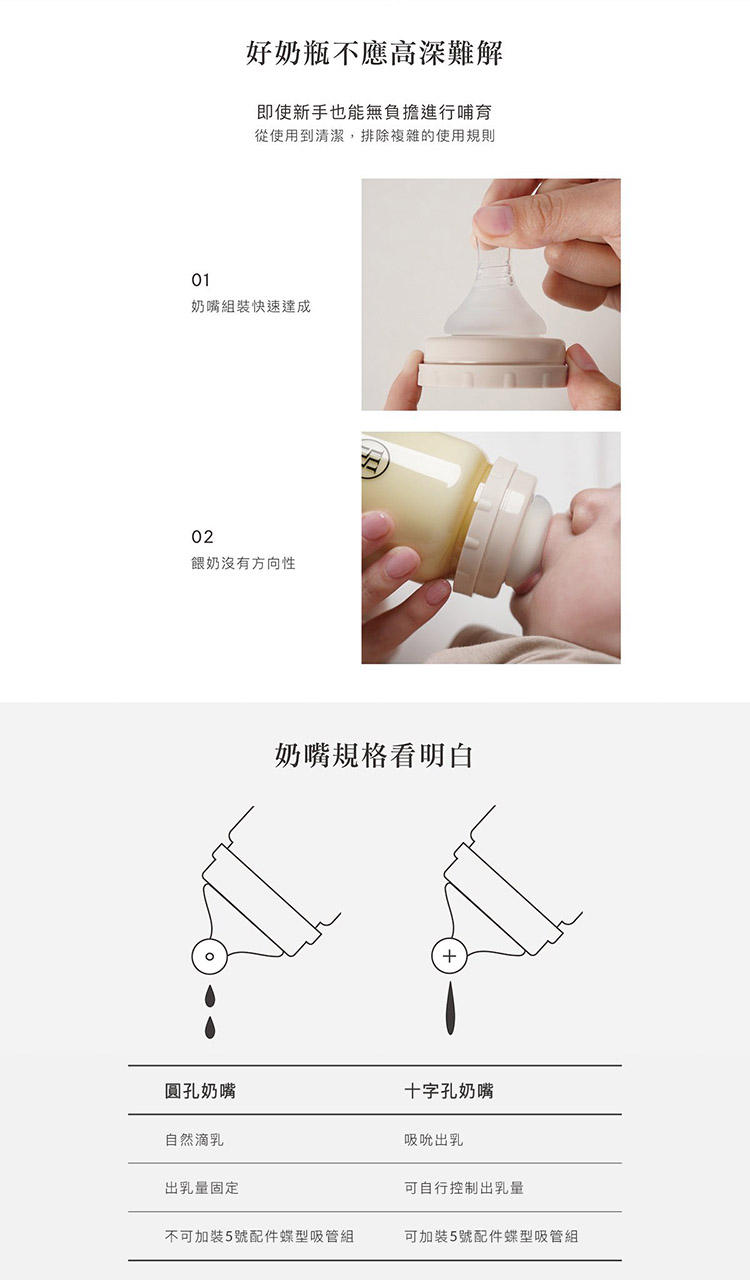 好奶瓶不應高深難解

即使新手也能無負擔進行哺育
從使用到清潔，排除複雜的使用規則

01
奶嘴組裝快速達成

02
餵奶沒有方向性

奶嘴規格看明白

| 圓孔奶嘴 | 十字孔奶嘴 |
|---|---|
| 自然滴乳 | 吸吮出乳 |
| 出乳量固定 | 可自行控制出乳量 |
| 不可加裝5號配件蝶型吸管組 | 可加裝5號配件蝶型吸管組 |