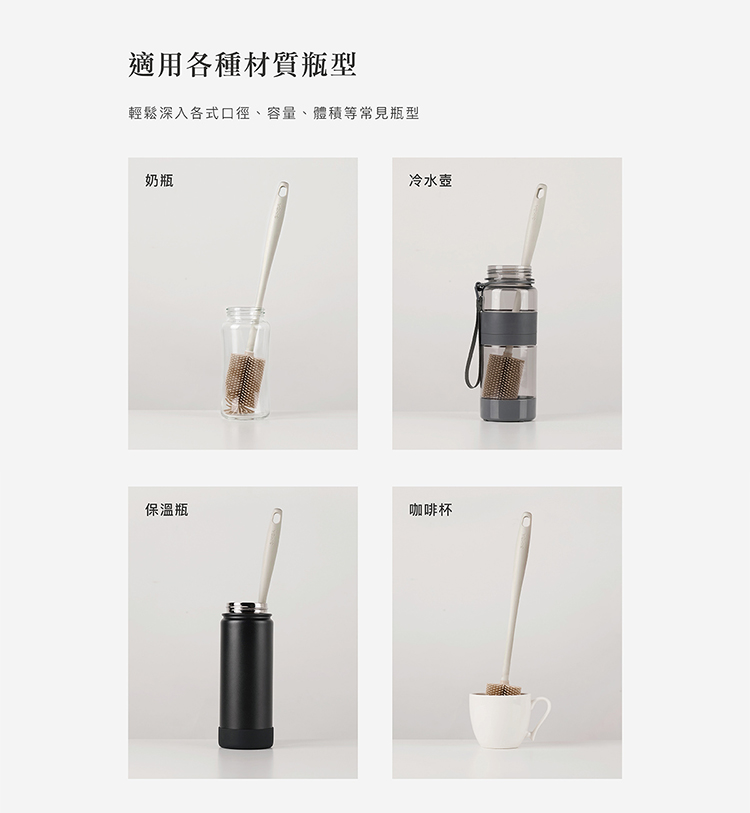 適用各種材質瓶型

輕鬆深入各式口徑、容量、體積等常見瓶型

奶瓶

冷水壺

保溫瓶

咖啡杯