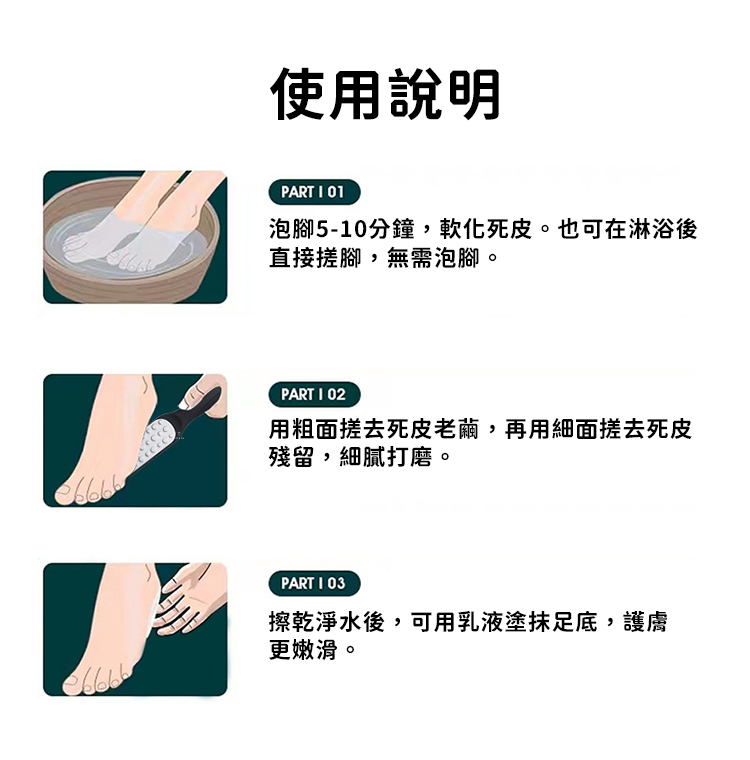 使用說明

PART I 01

泡腳5-10分鐘，軟化死皮。也可在淋浴後直接搓腳，無需泡腳。

PART I 02

用粗面搓去死皮老繭，再用細面搓去死皮殘留，細膩打磨。

PART I 03

擦乾淨水後，可用乳液塗抹足底，護膚更嫩滑。