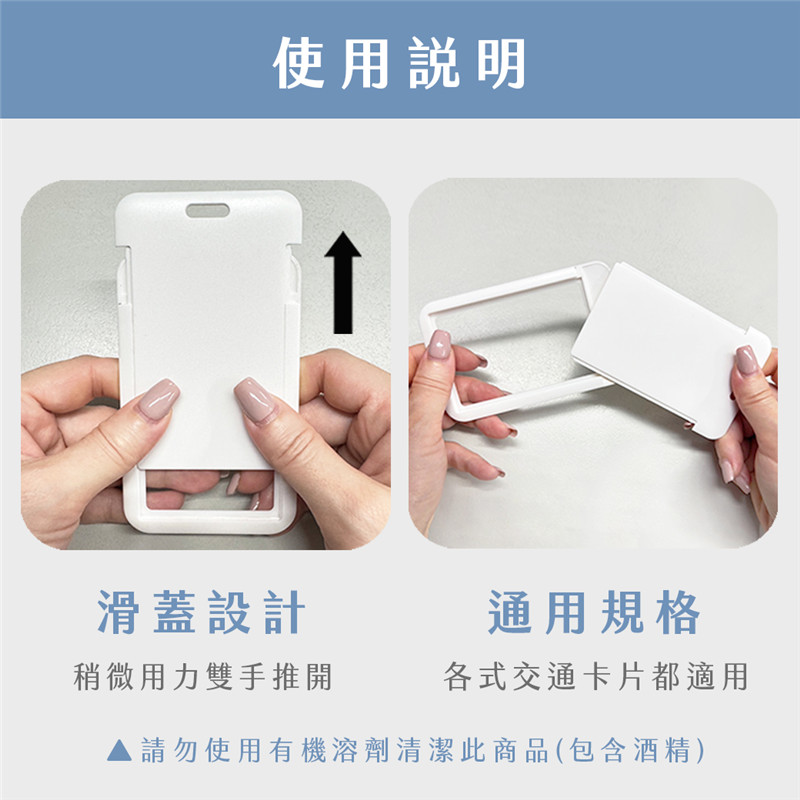 使用說明

滑蓋設計
稍微用力雙手推開

通用規格
各式交通卡片都適用

▲請勿使用有機溶劑清潔此商品(包含酒精)